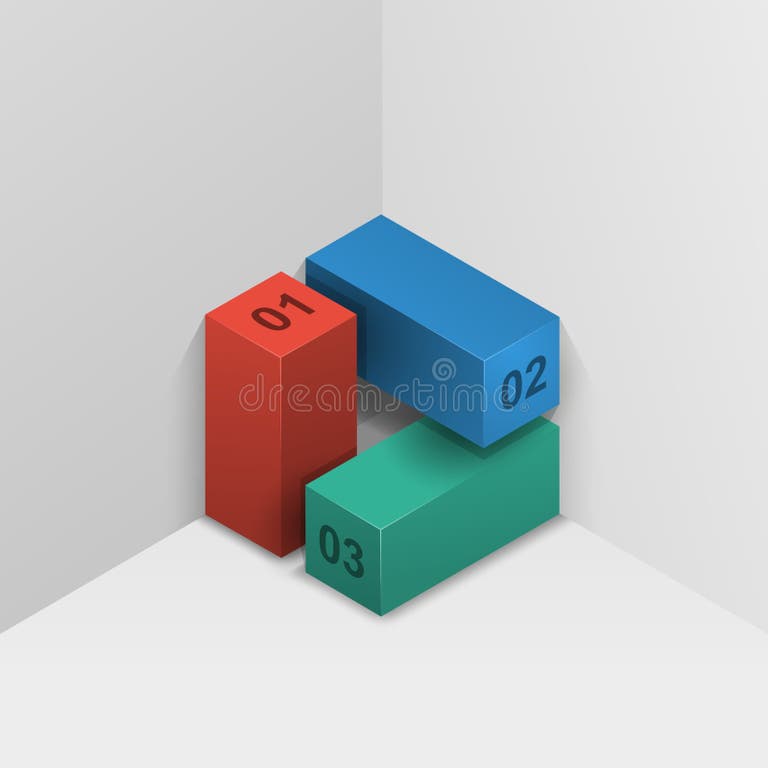 01
02
dreamstime
03