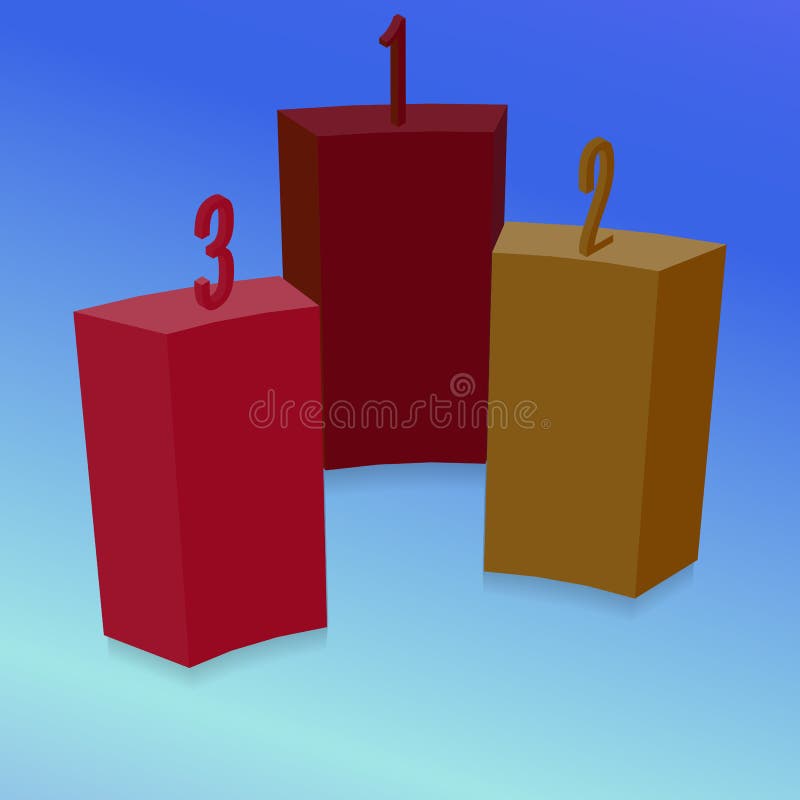 1

3

2

dreamstime