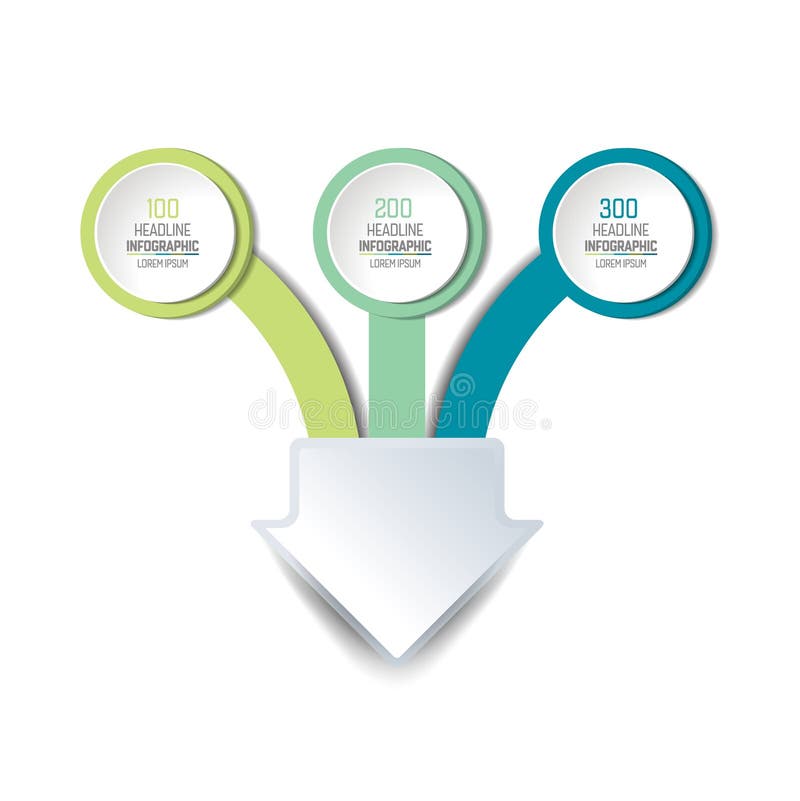 100
HEADLINE
INFOGRAPHIC
LOREM IPSUM

200
HEADLINE
INFOGRAPHIC
LOREM IPSUM

300
HEADLINE
INFOGRAPHIC
LOREM IPSUM

dreamstime