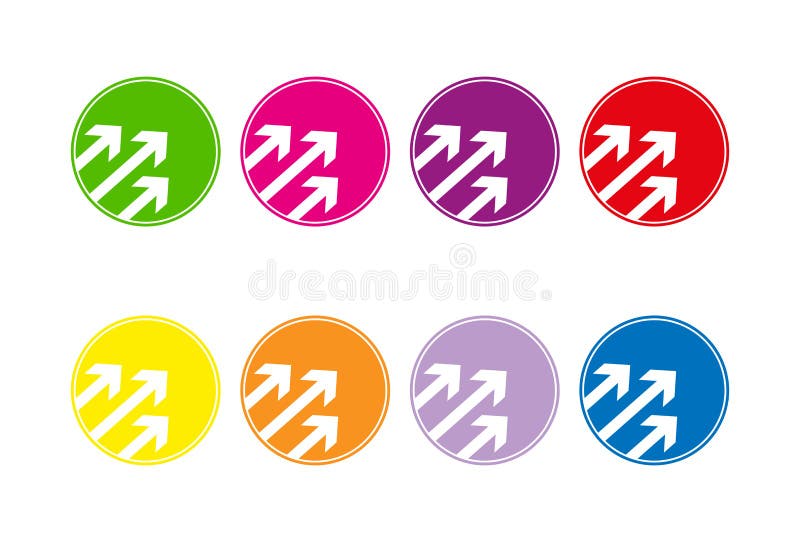 dreamstime