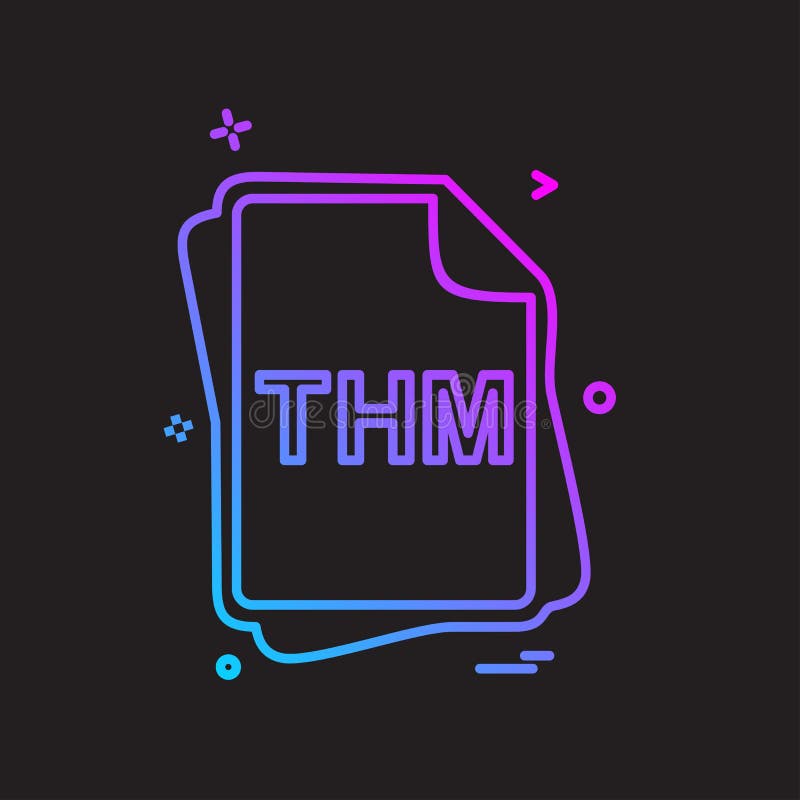 THM

dreamstime