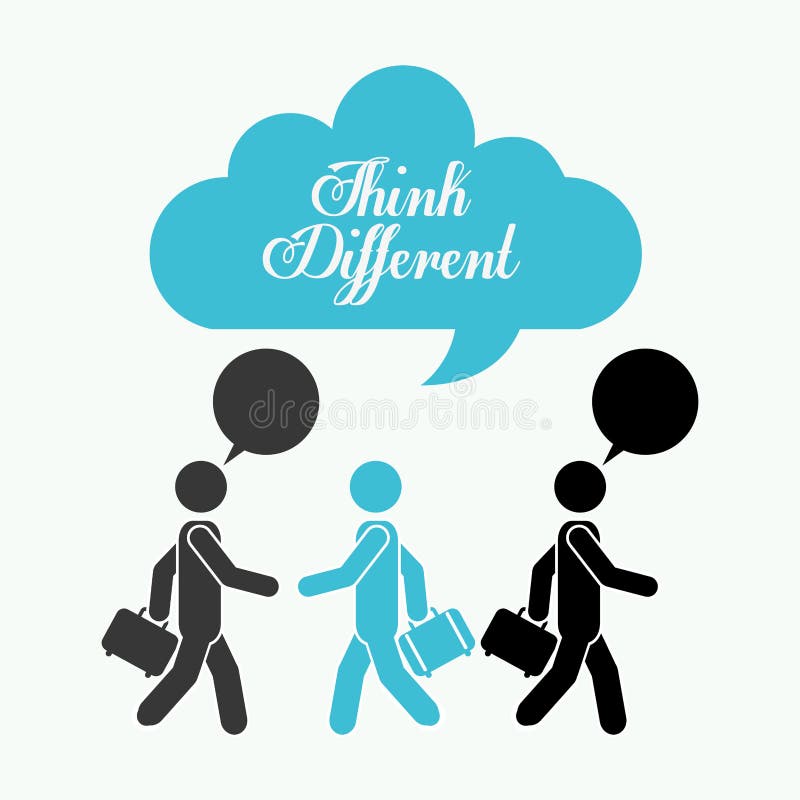 Think Different

dreamstime