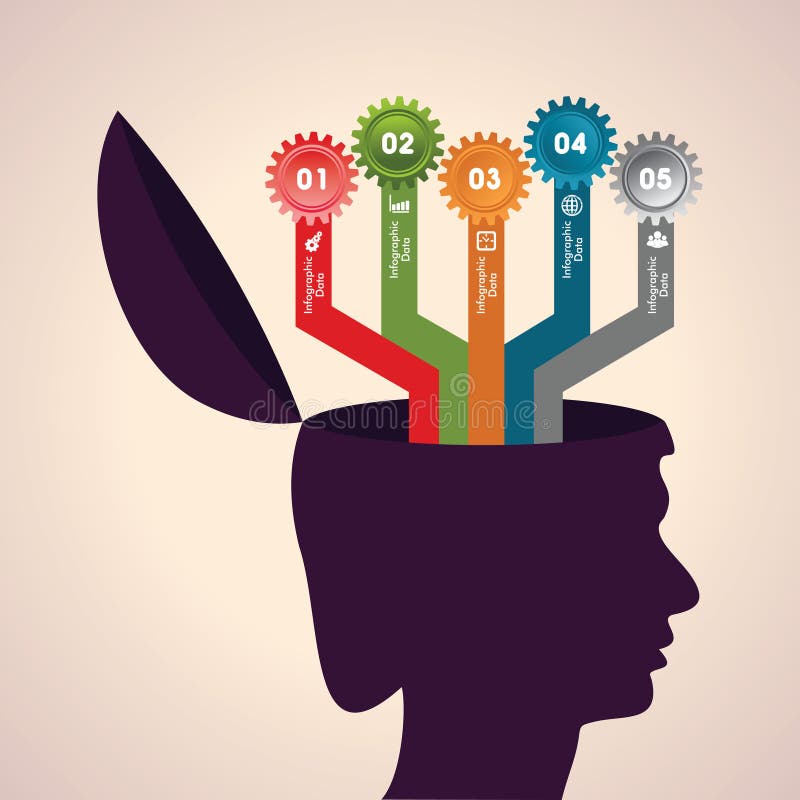 01
Infographic Data

02
Infographic Data

03
Infographic Data

04
Infographic Data

05
Infographic Data

dreamstime