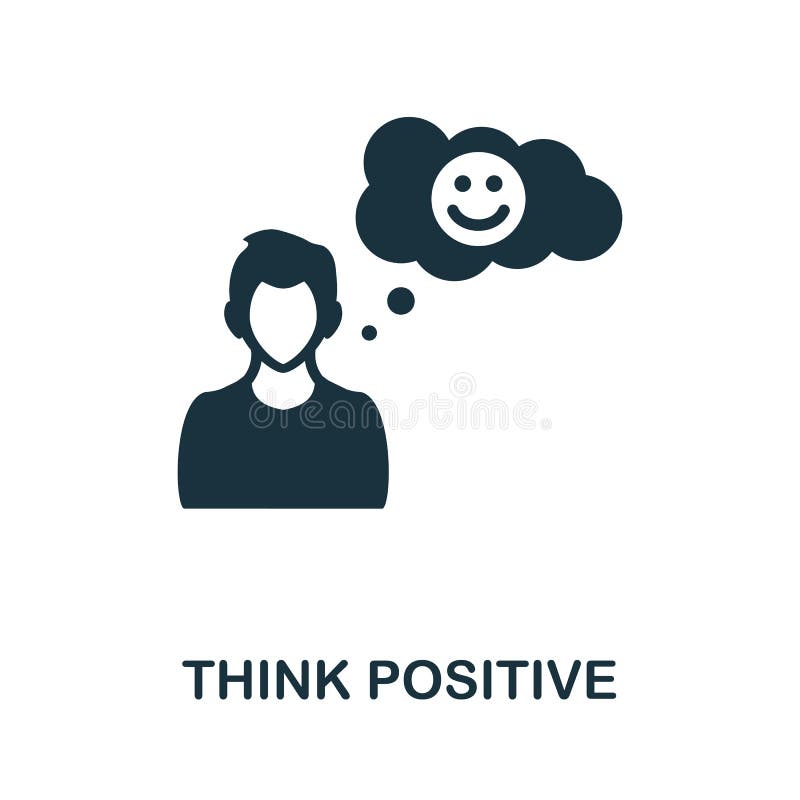 dreamstime

THINK POSITIVE