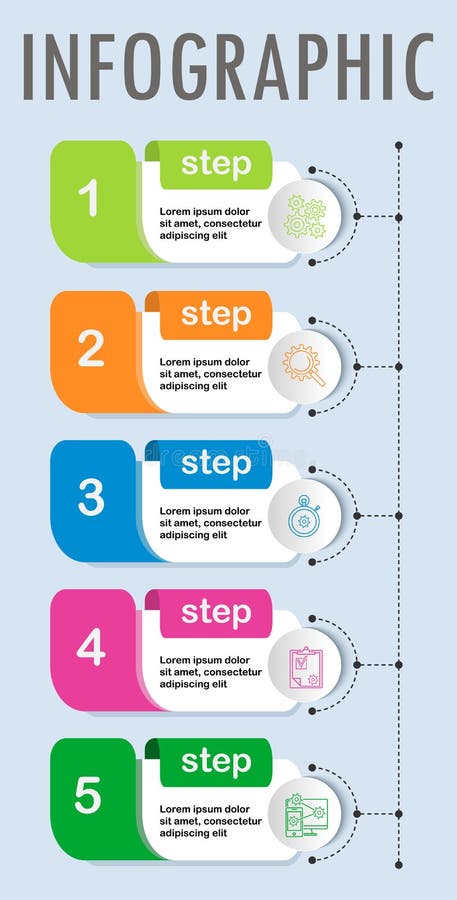 INFOGRAPHIC

1
step
Lorem ipsum dolor sit amet, consectetur adipiscing elit

2
step
Lorem ipsum dolor sit amet, consectetur adipiscing elit

3
step
Lorem ipsum dolor sit amet, consectetur adipiscing elit

4
step
Lorem ipsum dolor sit amet, consectetur adipiscing elit

5
step
Lorem ipsum dolor sit amet, consectetur adipiscing elit