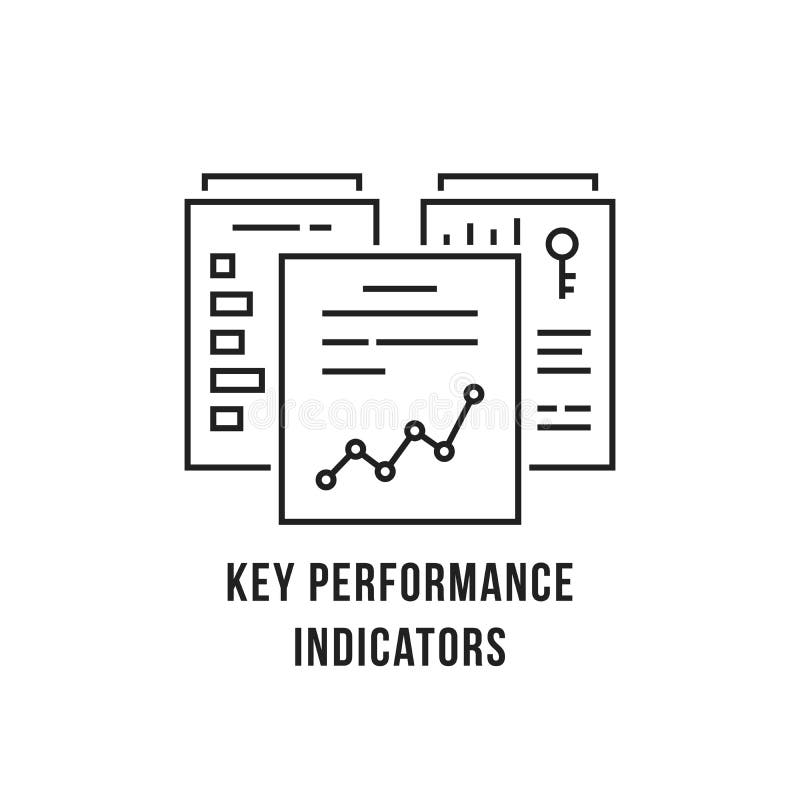 dreamstime

KEY PERFORMANCE INDICATORS