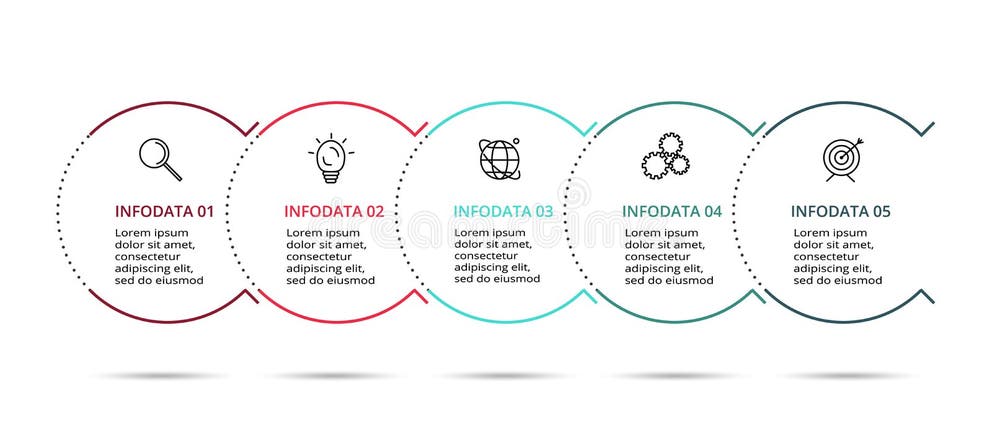 INFODATA 01
Lorem ipsum dolor sit amet, consectetur adipiscing elit, sed do eiusmod

INFODATA 02
Lorem ipsum dolor sit amet, consectetur adipiscing elit, sed do eiusmod

INFODATA 03
Lorem ipsum dolor sit amet, consectetur adipiscing elit, sed do eiusmod

INFODATA 04
Lorem ipsum dolor sit amet, consectetur adipiscing elit, sed do eiusmod

INFODATA 05
Lorem ipsum dolor sit amet, consectetur adipiscing elit, sed do eiusmod

dreamstime