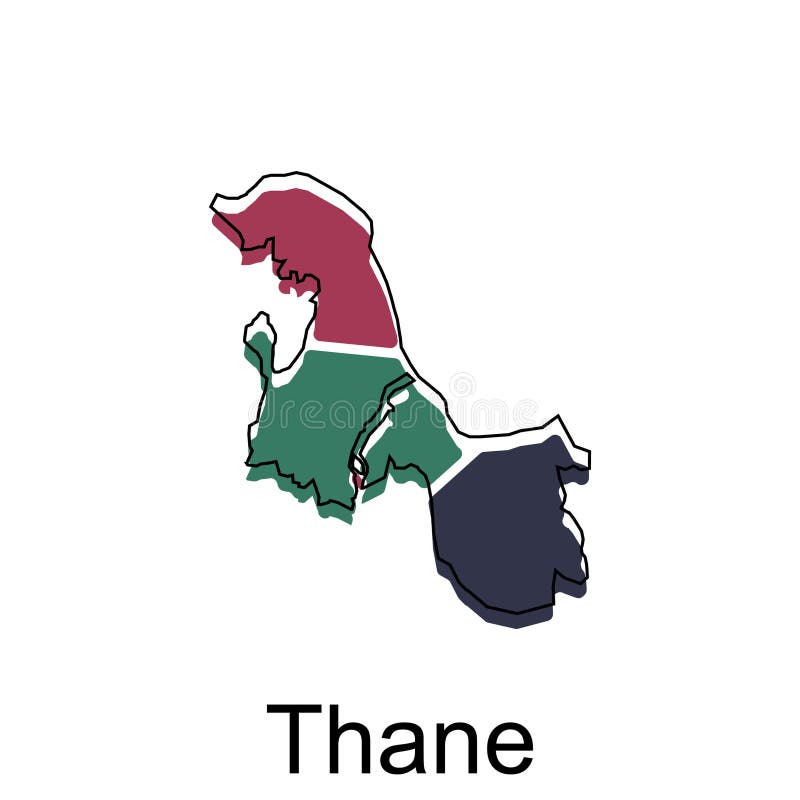 dreamstime

Thane