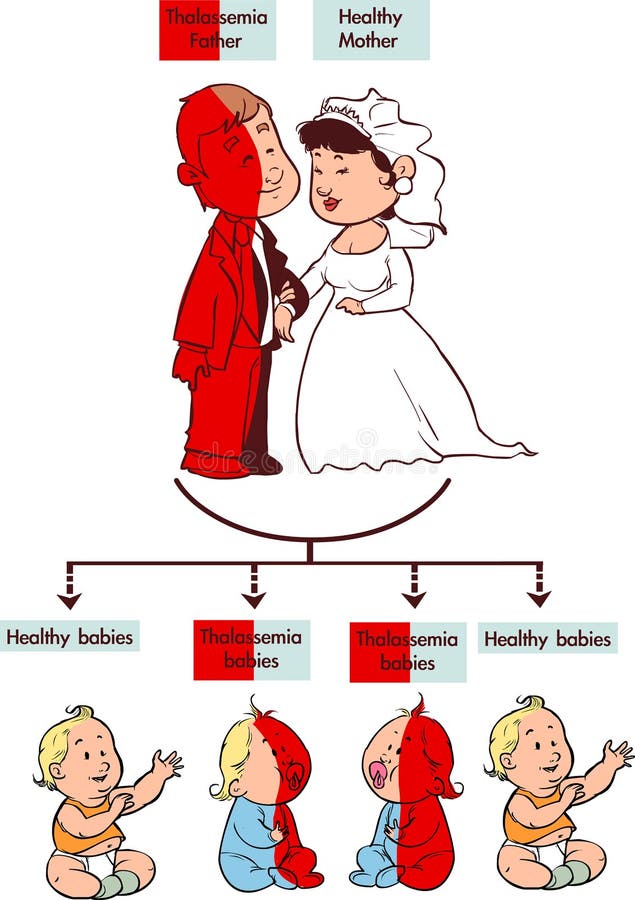 Thalassemia Father

Healthy Mother

dreamstime

Healthy babies

Thalassemia babies

Thalassemia babies

Healthy babies