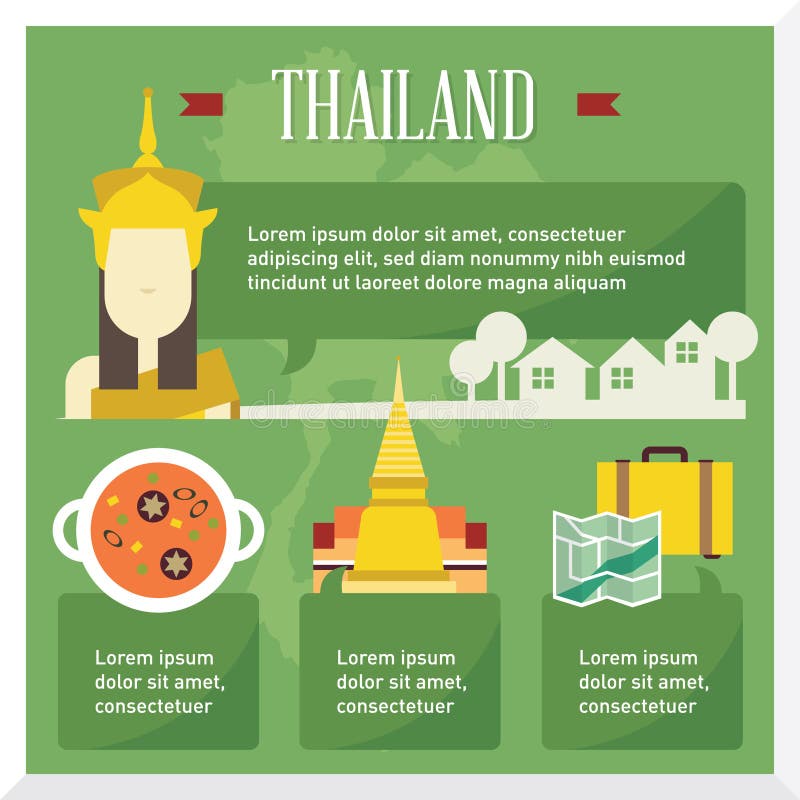 THAILAND

Lorem ipsum dolor sit amet, consectetuer adipiscing elit, sed diam nonummy nibh euismod tincidunt ut laoreet dolore magna aliquam

dreamstime

Lorem ipsum dolor sit amet, consectetuer

Lorem ipsum dolor sit amet, consectetuer

Lorem ipsum dolor sit amet, consectetuer