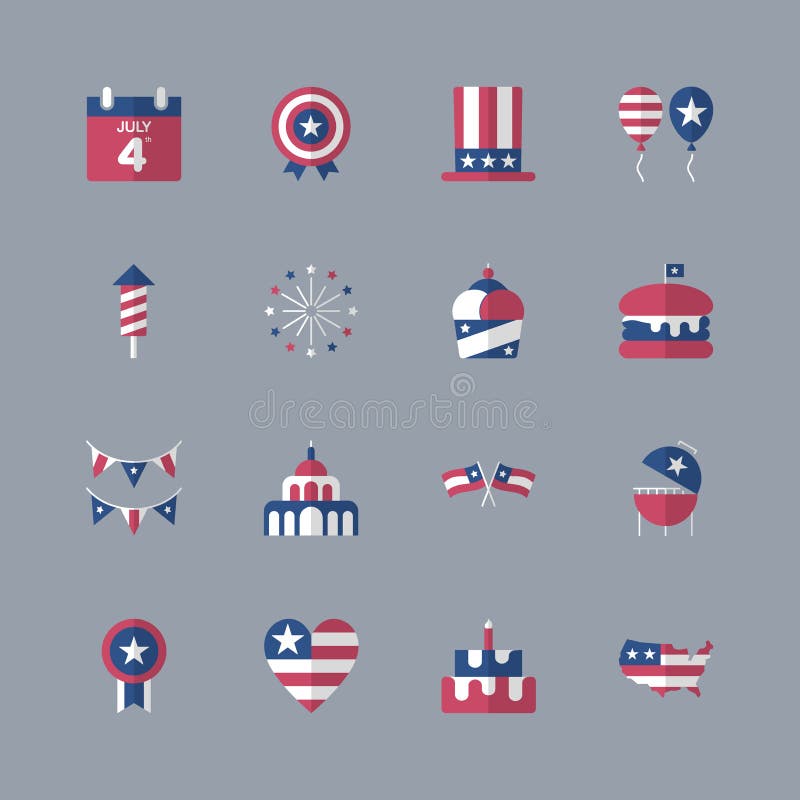 JULY
4th

dreamstime