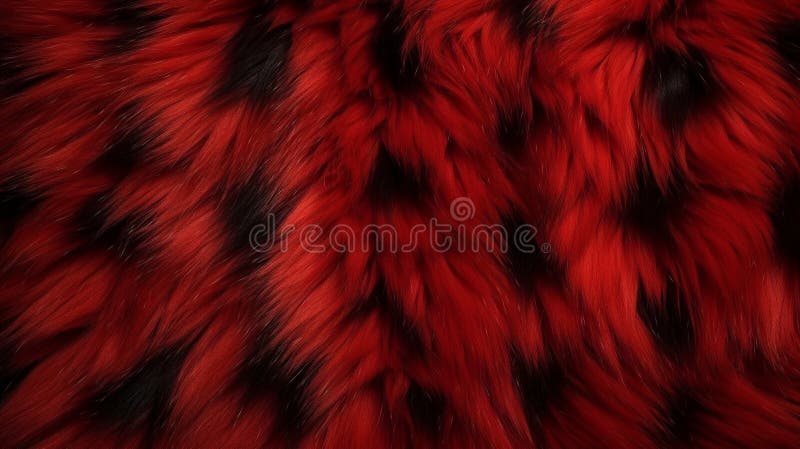 dreamstime