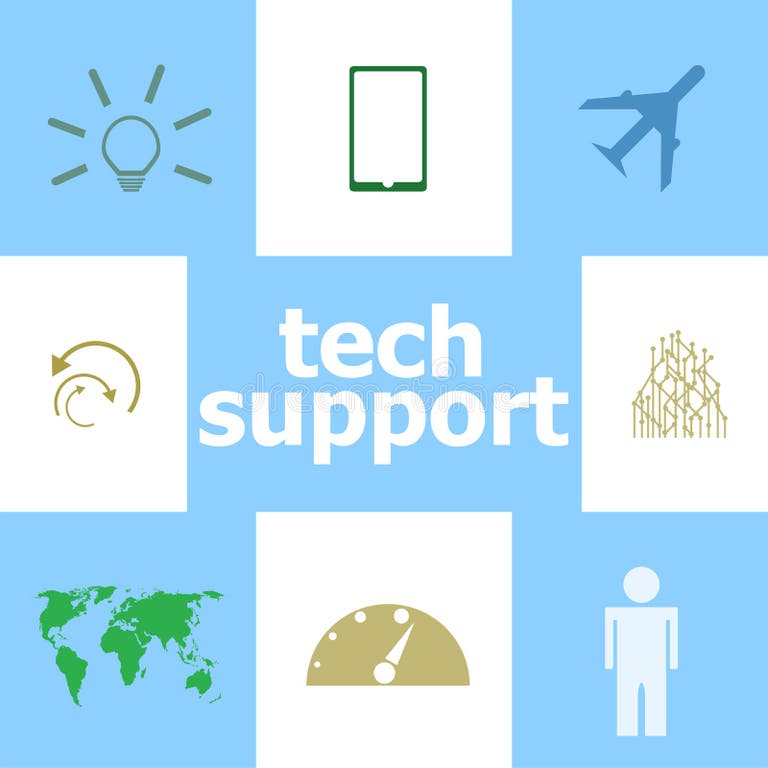 tech
support