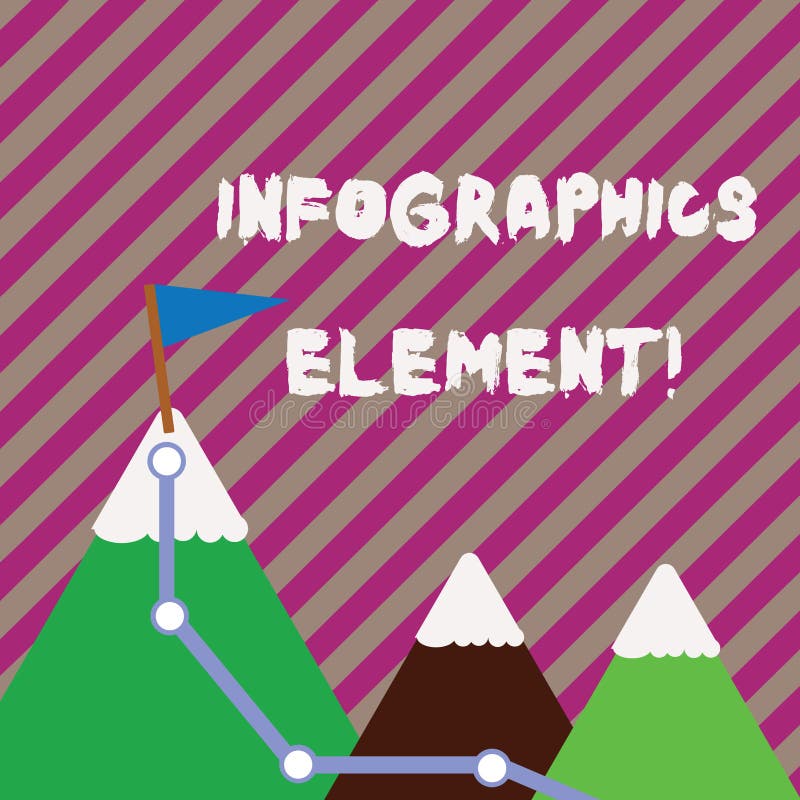 INFOGRAPHICS ELEMENT!

dreamstime