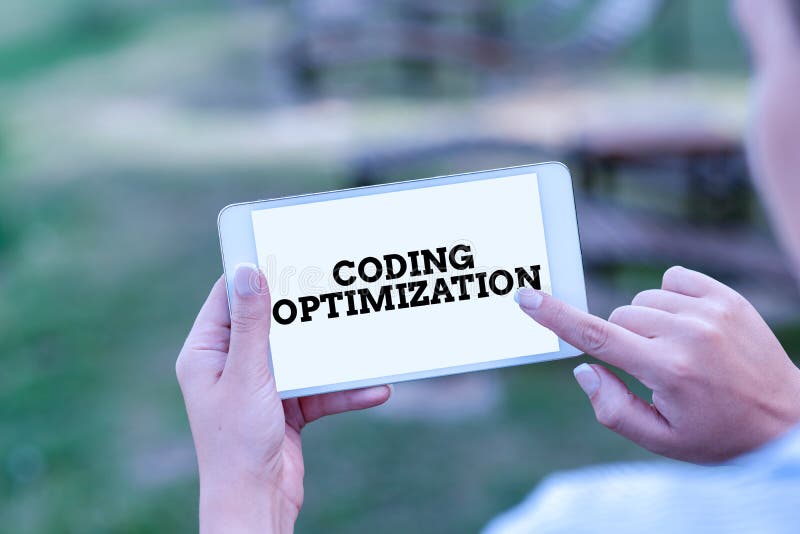 CODING
OPTIMIZATION