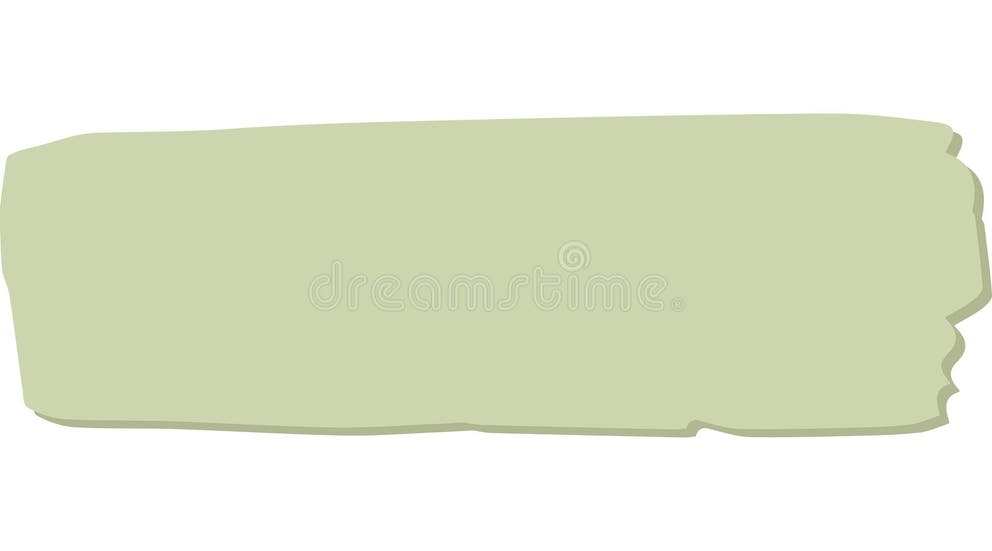 dreamstime®