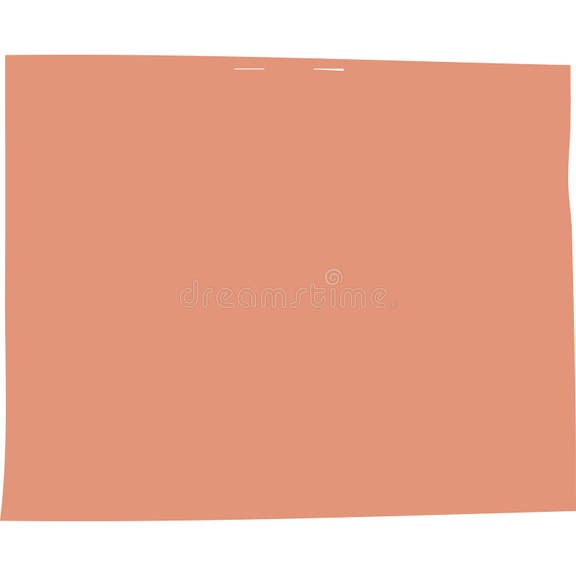 dreamstime