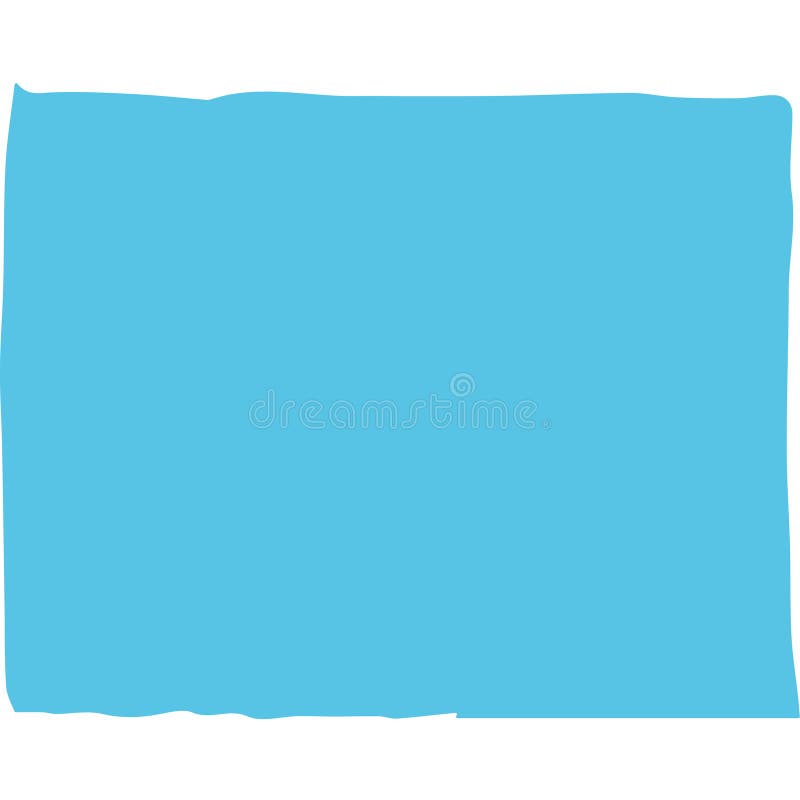 dreamstime