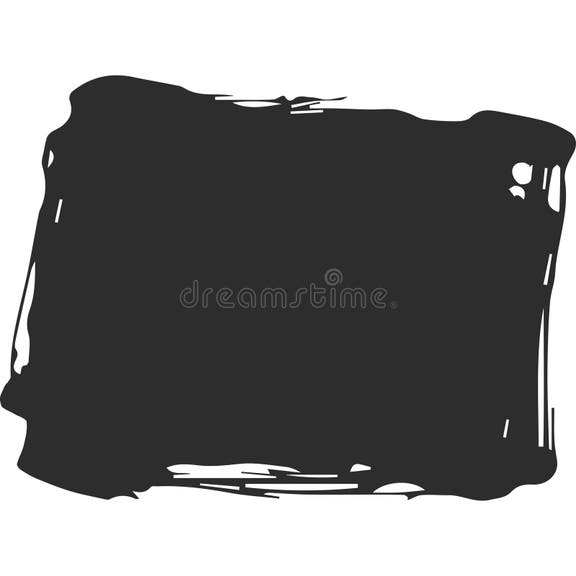 dreamstime