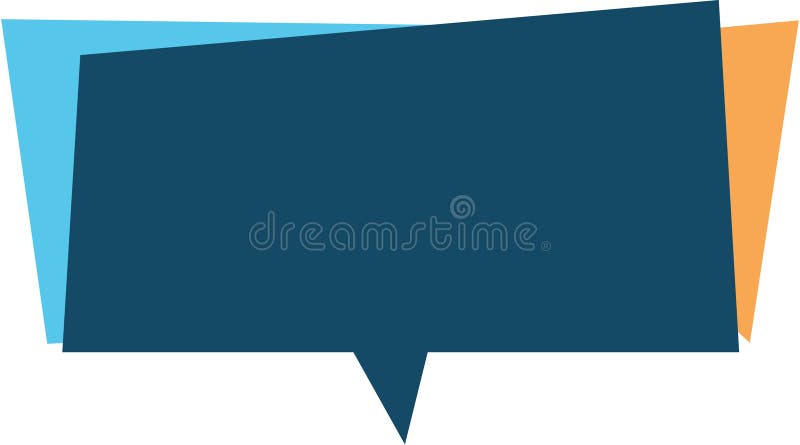 dreamstime®