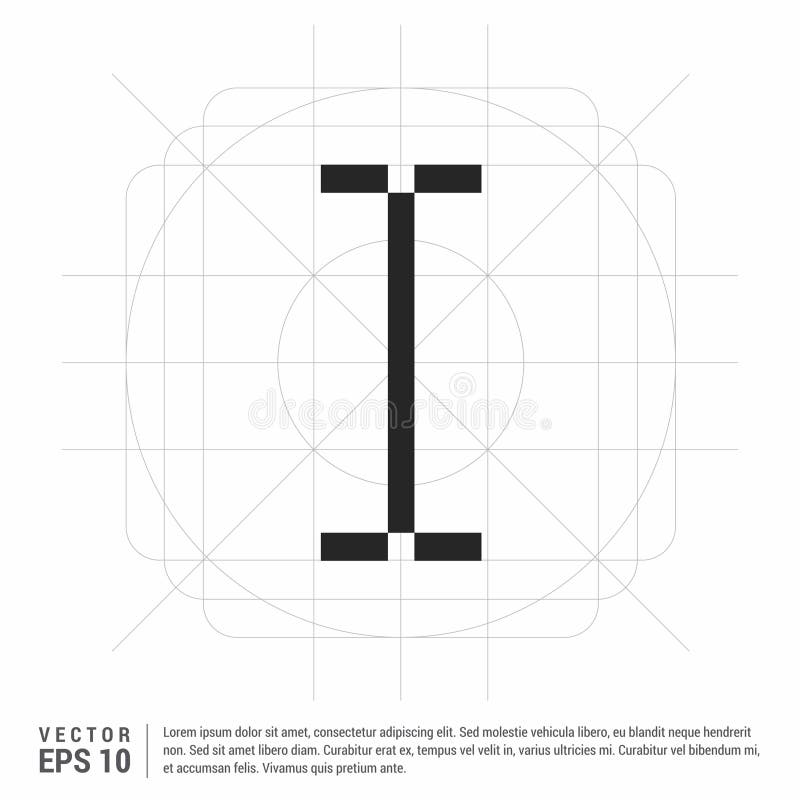 dreamstime

VECTOR
EPS 10

Lorem ipsum dolor sit amet, consectetur adipiscing elit. Sed molestie vehicula libero, eu blandit neque hendrerit non. Sed sit amet libero diam. Curabitur erat ex, tempus vel velit in, varius ultricies mi. Curabitur vel bibendum mi, et accumsan felis. Vivamus quis pretium ante.