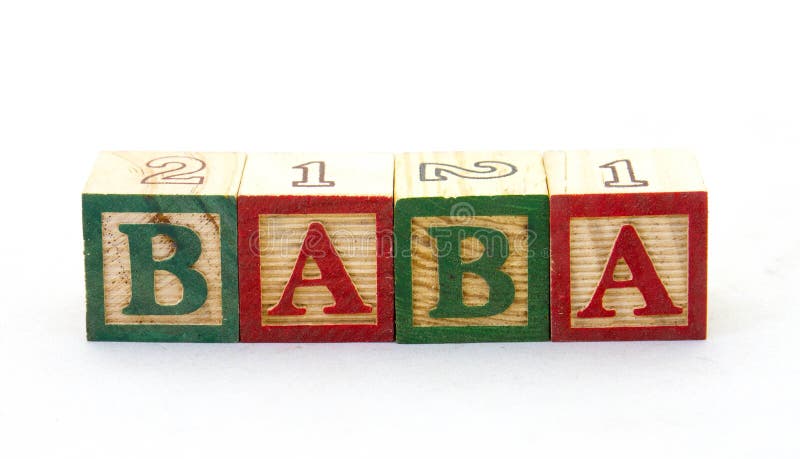 2 1 2 1

B A B A

dreamstime