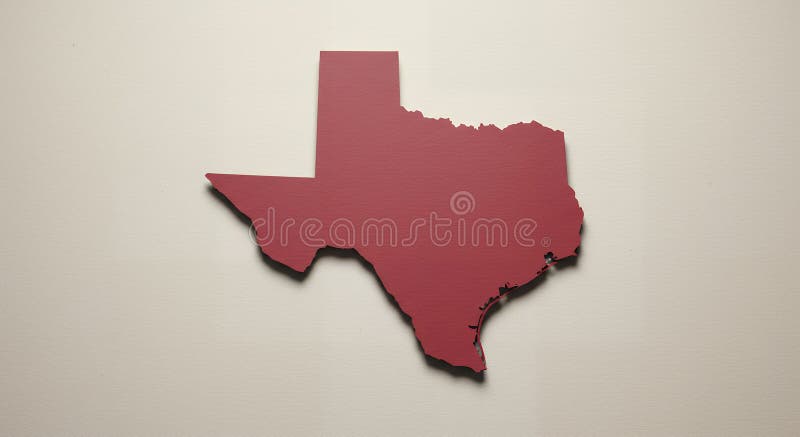 dreamstime®