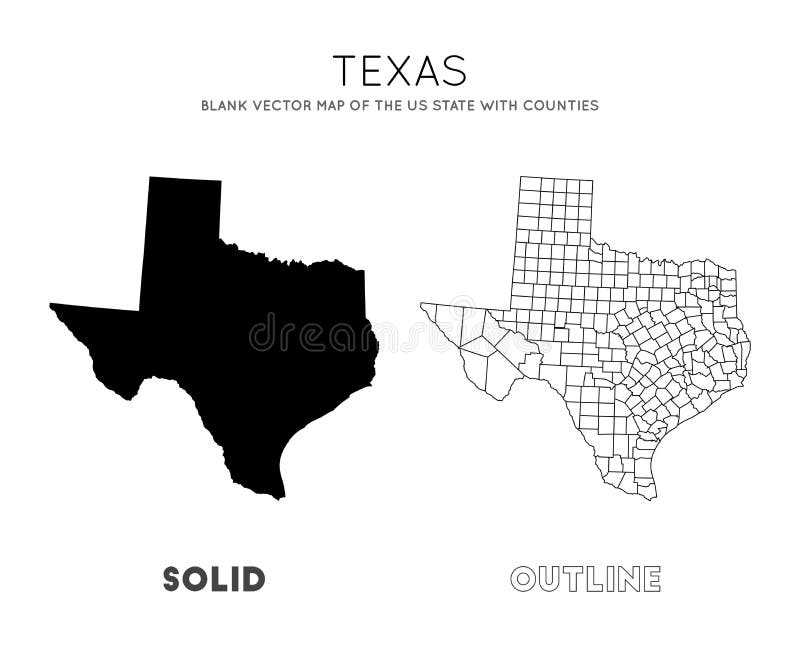 TEXAS
BLANK VECTOR MAP OF THE US STATE WITH COUNTIES

dreamstime

SOLID

OUTLINE