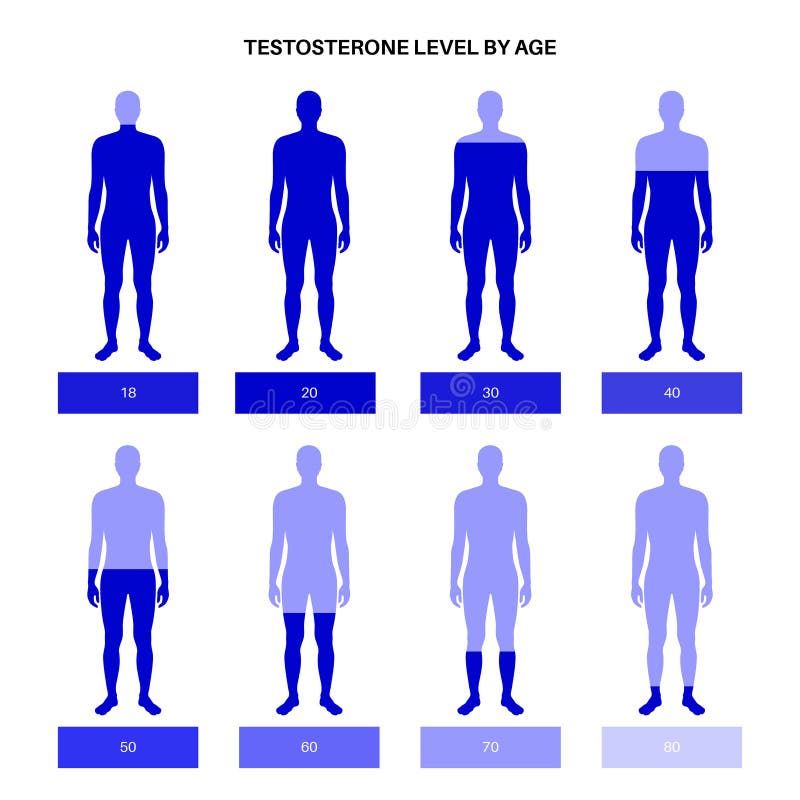 TESTOSTERONE LEVEL BY AGE

18

20

30

40

dreamstime

50

60

70

80