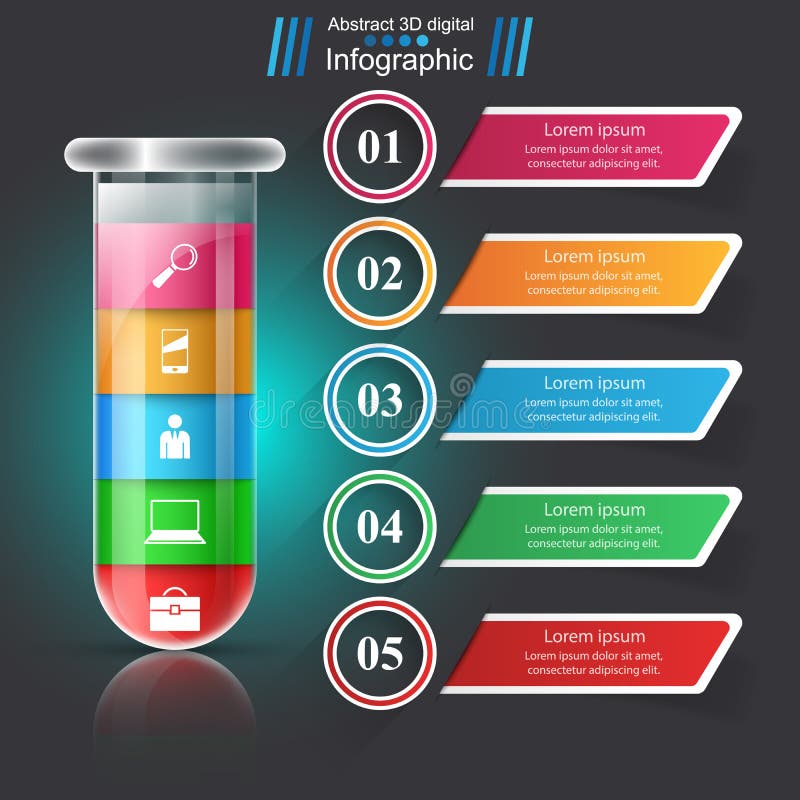 Abstract 3D digital
Infographic

01
Lorem ipsum
Lorem ipsum dolor sit amet, consectetur adipiscing elit.

02
Lorem ipsum
Lorem ipsum dolor sit amet, consectetur adipiscing elit.

03
Lorem ipsum
Lorem ipsum dolor sit amet, consectetur adipiscing elit.

04
Lorem ipsum
Lorem ipsum dolor sit amet, consectetur adipiscing elit.

05
Lorem ipsum
Lorem ipsum dolor sit amet, consectetur adipiscing elit.

dreamstime