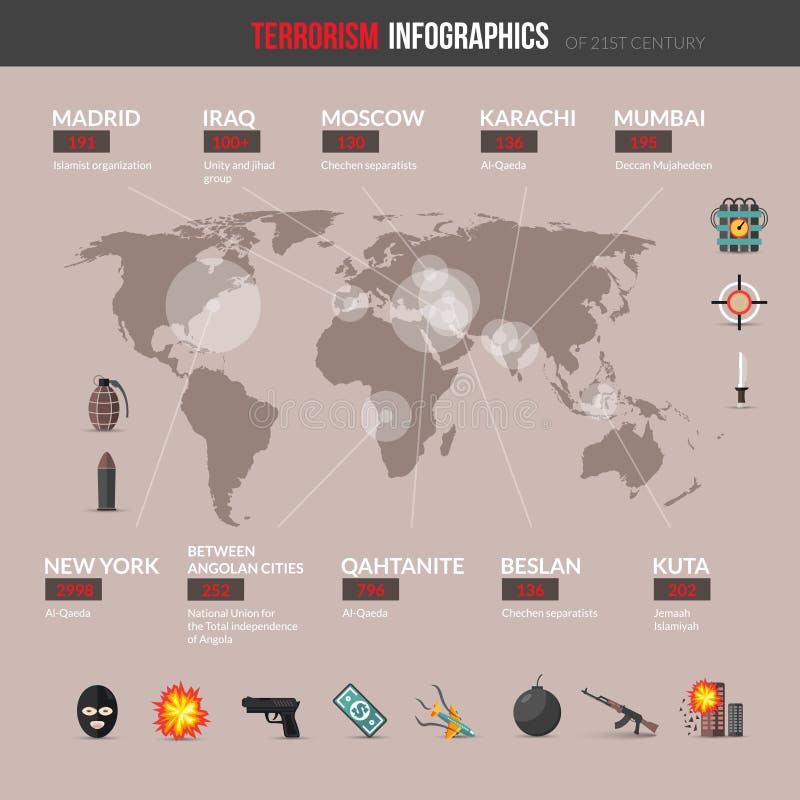 TERRORISM INFOGRAPHICS OF 21ST CENTURY

MADRID
191
Islamist organization

IRAQ
100+
Unity and jihad group

MOSCOW
130
Chechen separatists

KARACHI
136
Al-Qaeda

MUMBAI
195
Deccan Mujahedeen

dreamstime

NEW YORK
2998
Al-Qaeda

BETWEEN ANGOLAN CITIES
252
National Union for the Total independence of Angola

QAHTANITE
796
Al-Qaeda

BESLAN
136
Chechen separatists

KUTA
202
Jemaah Islamiyah