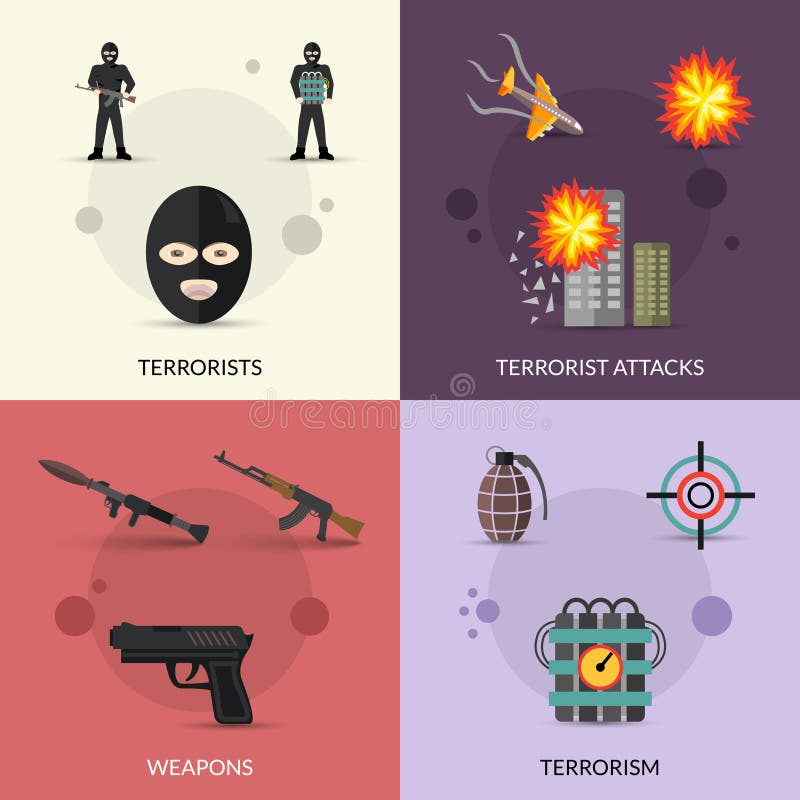 TERRORISTS

TERRORIST ATTACKS

dreamstime

WEAPONS

TERRORISM