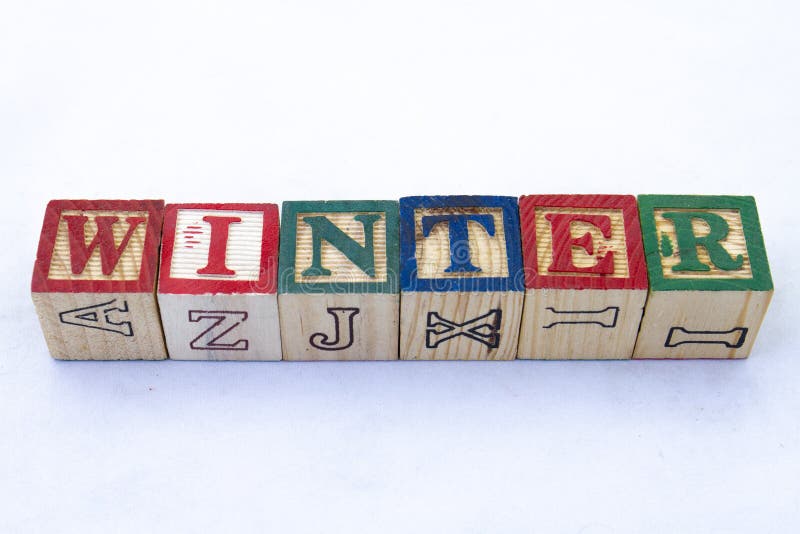 WINTER

A Z J X I I