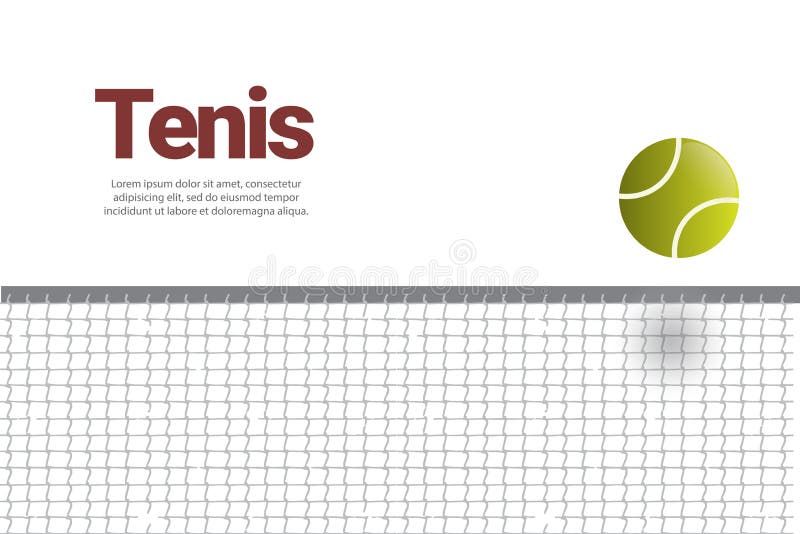 Tenis

Lorem ipsum dolor sit amet, consectetur adipisicing elit, sed do eiusmod tempor incididunt ut labore et doloremagna aliqua.

dreamstime