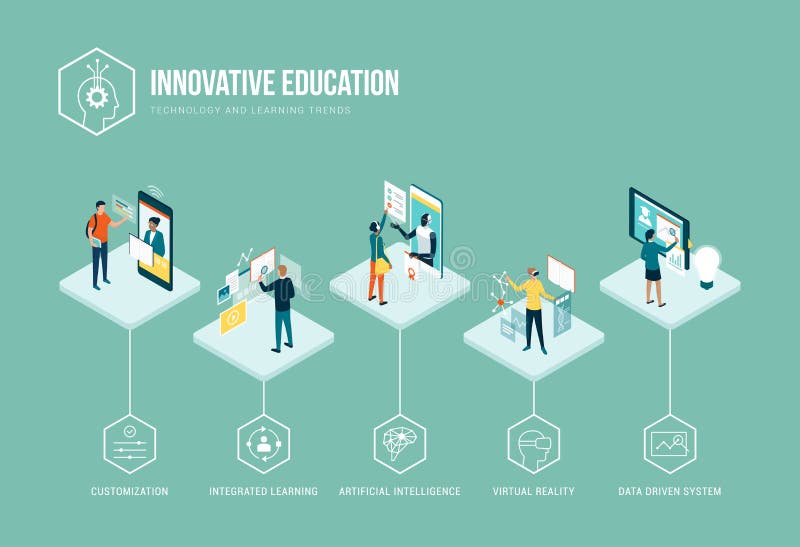 INNOVATIVE EDUCATION
TECHNOLOGY AND LEARNING TRENDS

CUSTOMIZATION

INTEGRATED LEARNING

ARTIFICIAL INTELLIGENCE

VIRTUAL REALITY

DATA DRIVEN SYSTEM