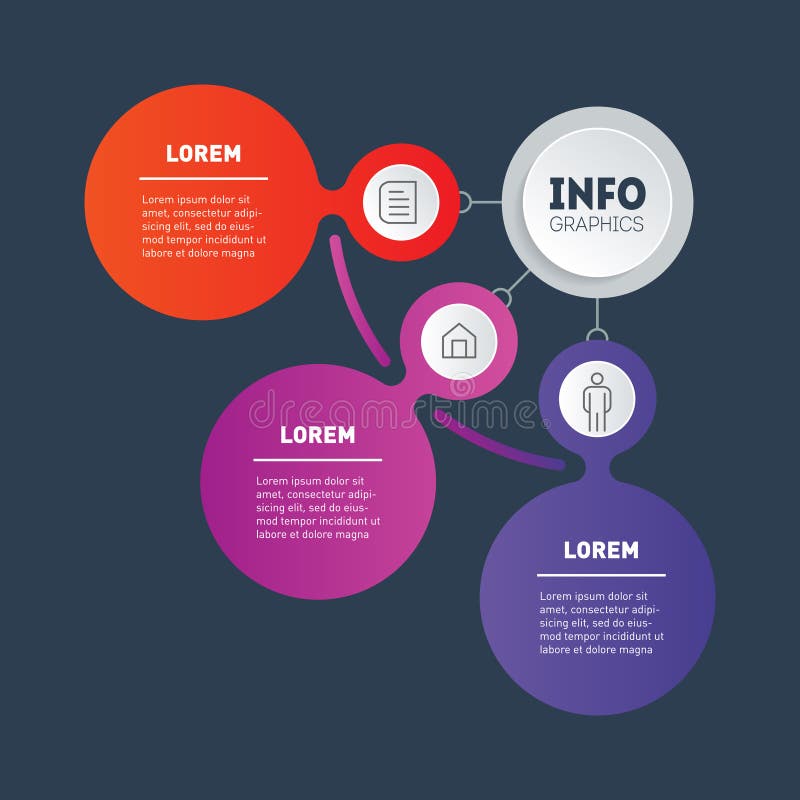 LOREM

Lorem ipsum dolor sit amet, consectetur adipisicing elit, sed do eiusmod tempor incididunt ut labore et dolore magna

INFO
GRAPHICS

dreamstime

LOREM

Lorem ipsum dolor sit amet, consectetur adipisicing elit, sed do eiusmod tempor incididunt ut labore et dolore magna

LOREM

Lorem ipsum dolor sit amet, consectetur adipisicing elit, sed do eiusmod tempor incididunt ut labore et dolore magna