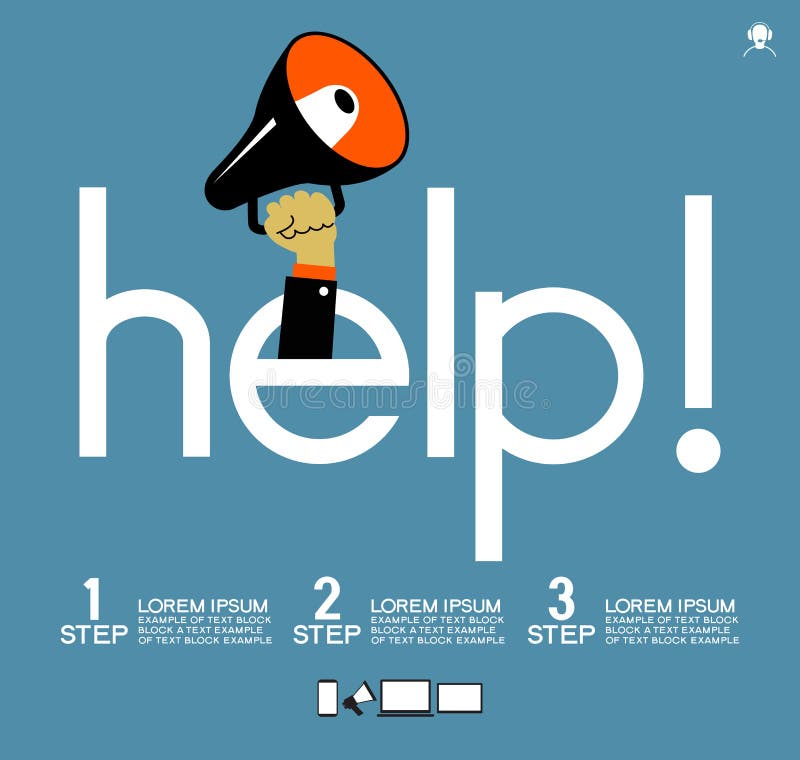 help!

dreamstime

1
STEP
LOREM IPSUM
EXAMPLE OF TEXT BLOCK BLOCK A TEXT EXAMPLE OF TEXT BLOCK EXAMPLE

2
STEP
LOREM IPSUM
EXAMPLE OF TEXT BLOCK BLOCK A TEXT EXAMPLE OF TEXT BLOCK EXAMPLE

3
STEP
LOREM IPSUM
EXAMPLE OF TEXT BLOCK BLOCK A TEXT EXAMPLE OF TEXT BLOCK EXAMPLE