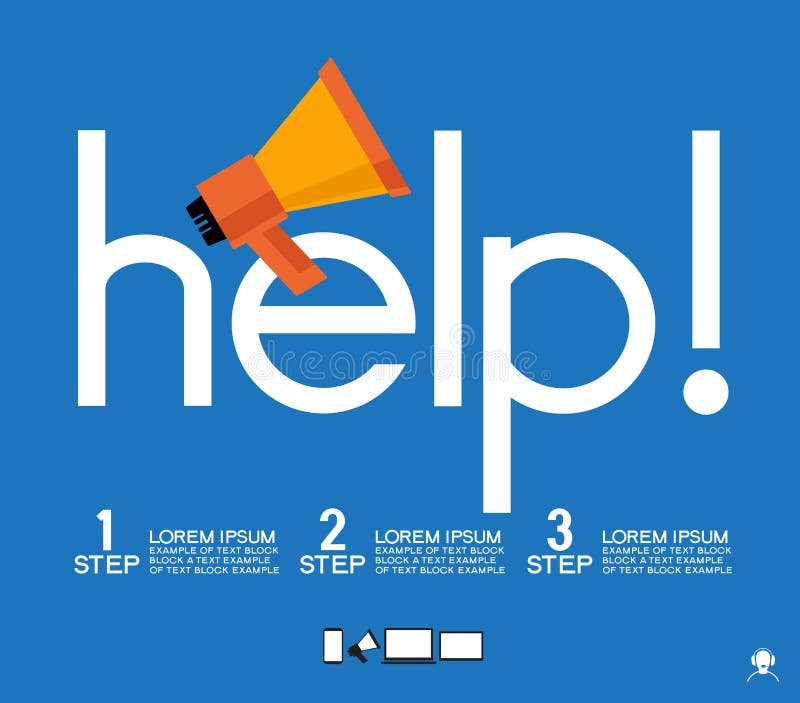 help!

dreamstime

1 STEP LOREM IPSUM EXAMPLE OF TEXT BLOCK BLOCK A TEXT EXAMPLE OF TEXT BLOCK EXAMPLE

2 STEP LOREM IPSUM EXAMPLE OF TEXT BLOCK BLOCK A TEXT EXAMPLE OF TEXT BLOCK EXAMPLE

3 STEP LOREM IPSUM EXAMPLE OF TEXT BLOCK BLOCK A TEXT EXAMPLE OF TEXT BLOCK EXAMPLE