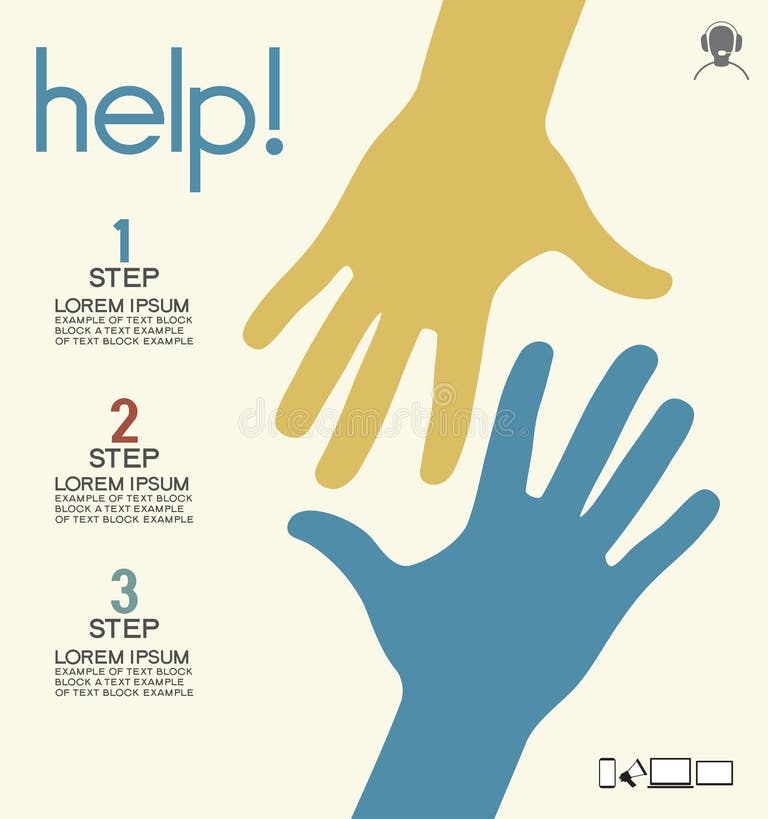 help!

1
STEP
LOREM IPSUM
EXAMPLE OF TEXT BLOCK BLOCK A TEXT EXAMPLE OF TEXT BLOCK EXAMPLE

2
STEP
LOREM IPSUM
EXAMPLE OF TEXT BLOCK BLOCK A TEXT EXAMPLE OF TEXT BLOCK EXAMPLE

3
STEP
LOREM IPSUM
EXAMPLE OF TEXT BLOCK BLOCK A TEXT EXAMPLE OF TEXT BLOCK EXAMPLE

dreamstime