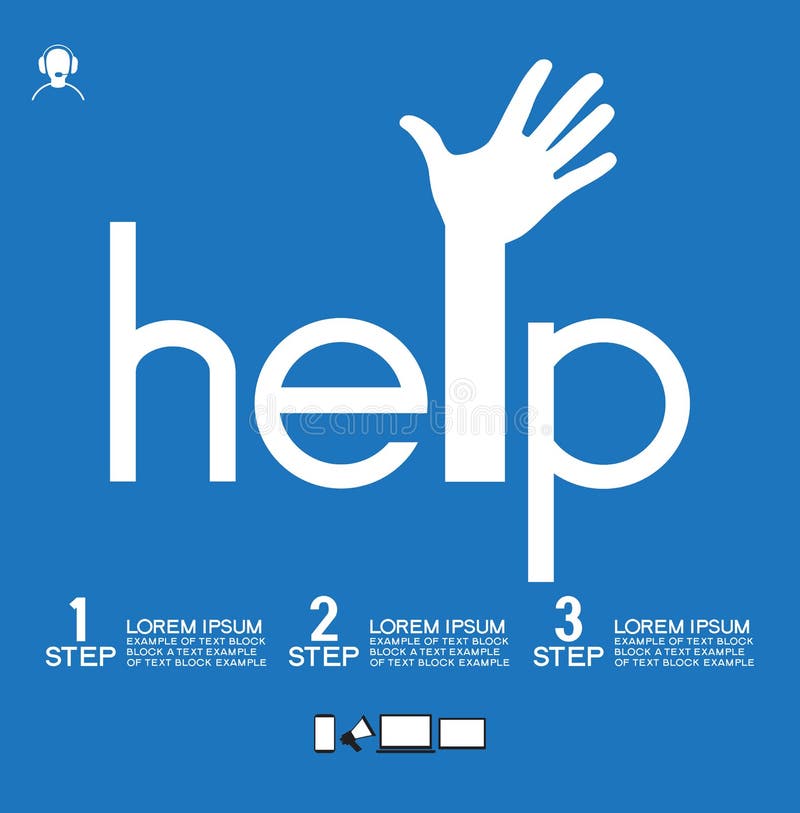 help

dreamstime

1
STEP
LOREM IPSUM
EXAMPLE OF TEXT BLOCK BLOCK A TEXT EXAMPLE OF TEXT BLOCK EXAMPLE

2
STEP
LOREM IPSUM
EXAMPLE OF TEXT BLOCK BLOCK A TEXT EXAMPLE OF TEXT BLOCK EXAMPLE

3
STEP
LOREM IPSUM
EXAMPLE OF TEXT BLOCK BLOCK A TEXT EXAMPLE OF TEXT BLOCK EXAMPLE