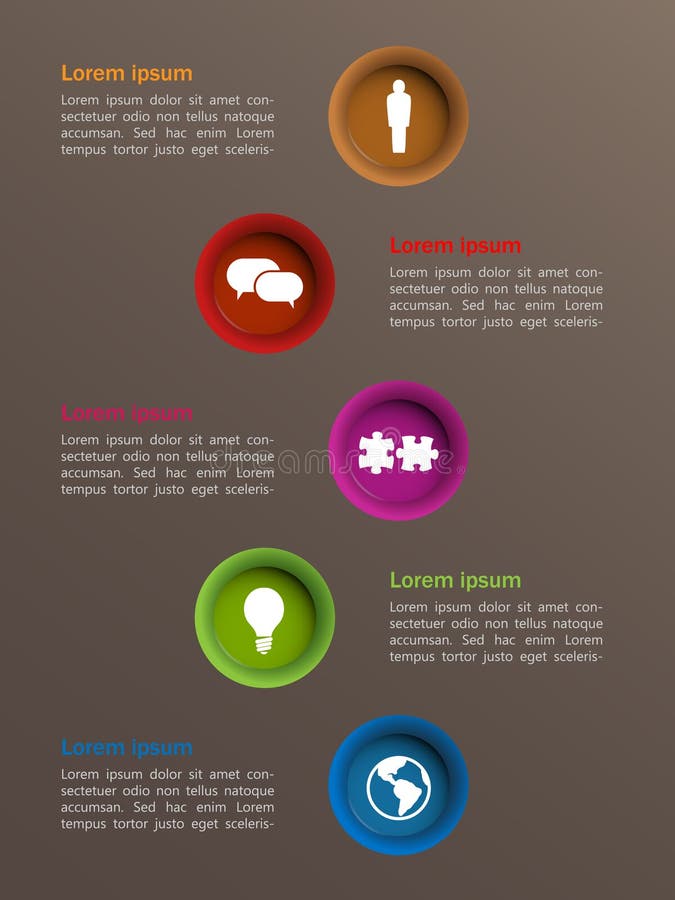 Lorem ipsum

Lorem ipsum dolor sit amet consectetuer odio non tellus natoque accumsan. Sed hac enim Lorem tempus tortor justo eget sceleris-

Lorem ipsum

Lorem ipsum dolor sit amet consectetuer odio non tellus natoque accumsan. Sed hac enim Lorem tempus tortor justo eget sceleris-

Lorem ipsum

Lorem ipsum dolor sit amet consectetuer odio non tellus natoque accumsan. Sed hac enim Lorem tempus tortor justo eget sceleris-

dreamstime

Lorem ipsum

Lorem ipsum dolor sit amet consectetuer odio non tellus natoque accumsan. Sed hac enim Lorem tempus tortor justo eget sceleris-

Lorem ipsum

Lorem ipsum dolor sit amet consectetuer odio non tellus natoque accumsan. Sed hac enim Lorem tempus tortor justo eget sceleris-