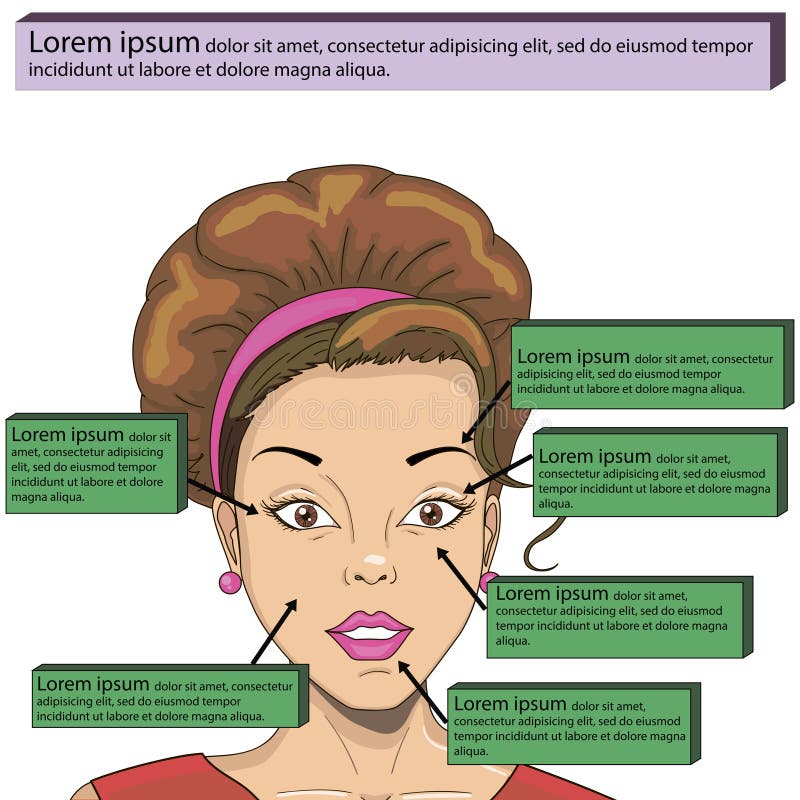 Lorem ipsum dolor sit amet, consectetur adipisicing elit, sed do eiusmod tempor incididunt ut labore et dolore magna aliqua.

Lorem ipsum dolor sit amet, consectetur adipisicing elit, sed do eiusmod tempor incididunt ut labore et dolore magna aliqua.

Lorem ipsum dolor sit amet, consectetur adipisicing elit, sed do eiusmod tempor incididunt ut labore et dolore magna aliqua.

Lorem ipsum dolor sit amet, consectetur adipisicing elit, sed do eiusmod tempor incididunt ut labore et dolore magna aliqua.

Lorem ipsum dolor sit amet, consectetur adipisicing elit, sed do eiusmod tempor incididunt ut labore et dolore magna aliqua.

Lorem ipsum dolor sit amet, consectetur adipisicing elit, sed do eiusmod tempor incididunt ut labore et dolore magna aliqua.

Lorem ipsum dolor sit amet, consectetur adipisicing elit, sed do eiusmod tempor incididunt ut labore et dolore magna aliqua.