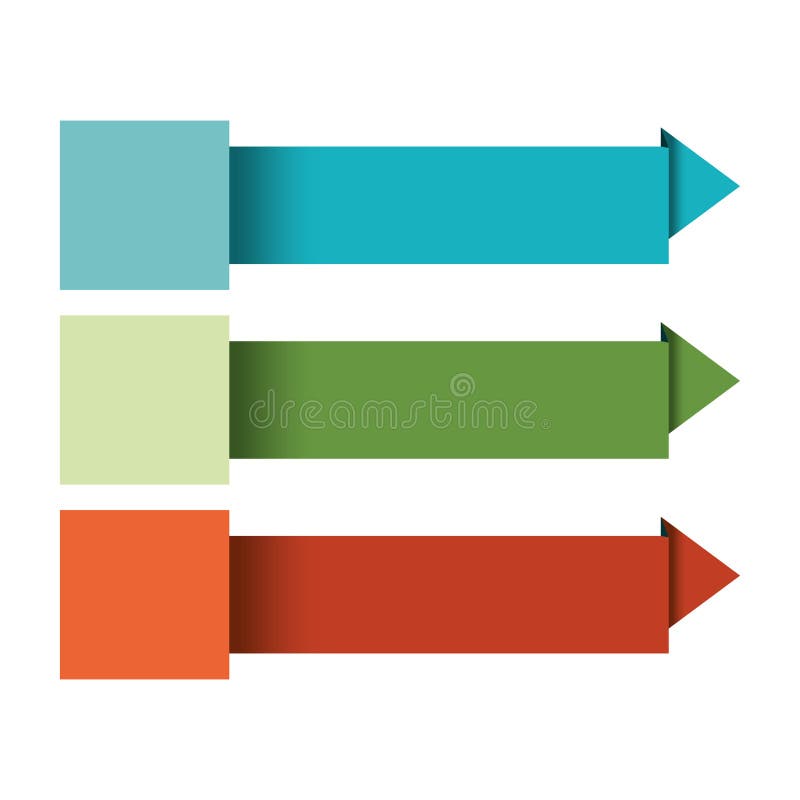 dreamstime