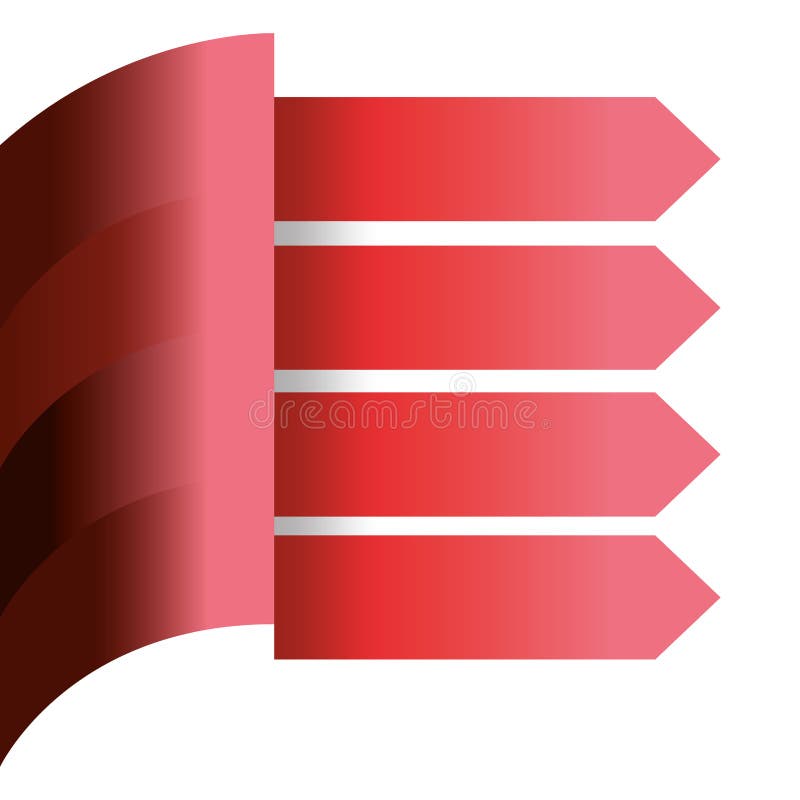 dreamstime