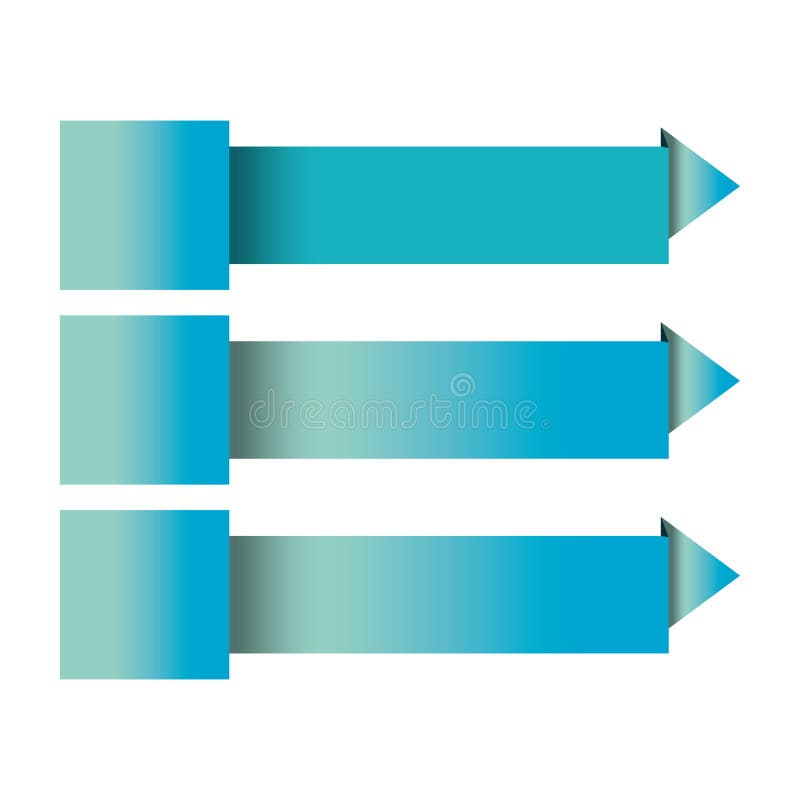 dreamstime