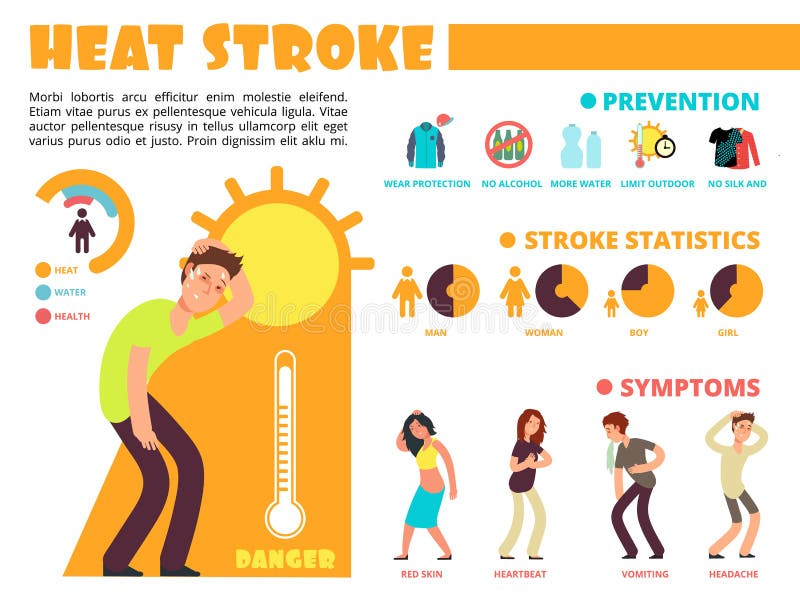 HEAT STROKE

Morbi lobortis arcu efficitur enim molestie eleifend. Etiam vitae purus ex pellentesque vehicula ligula. Vitae auctor pellentesque risusy in tellus ullamcorp elit eget varius purus odio et justo. Proin dignissim elit aklu mi.

HEAT
WATER
HEALTH

DANGER

PREVENTION

WEAR PROTECTION
NO ALCOHOL
MORE WATER
LIMIT OUTDOOR
NO SILK AND

STROKE STATISTICS

MAN
WOMAN
BOY
GIRL

SYMPTOMS

RED SKIN
HEARTBEAT
VOMITING
HEADACHE