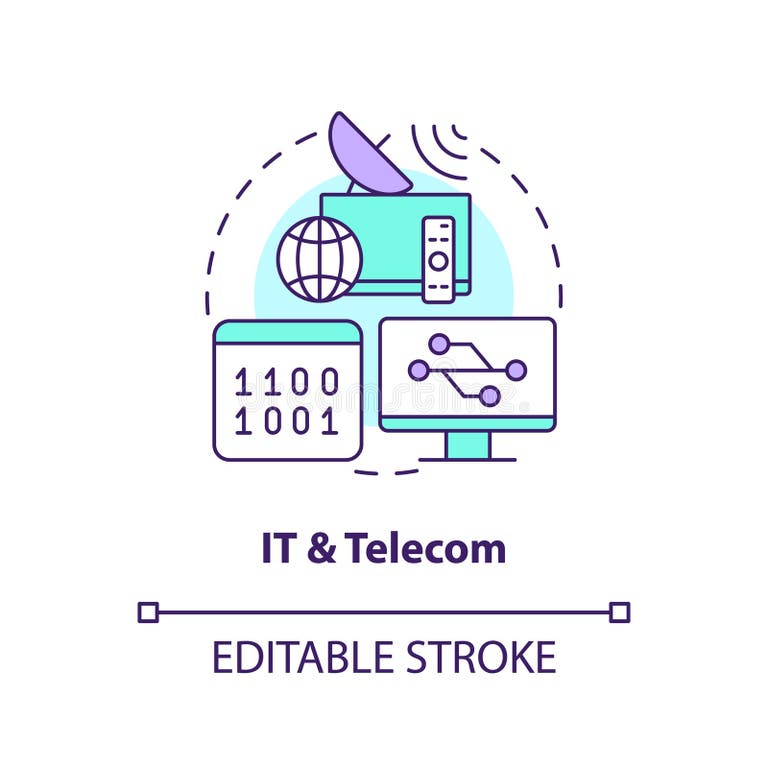 1100
1001

IT & Telecom

EDITABLE STROKE