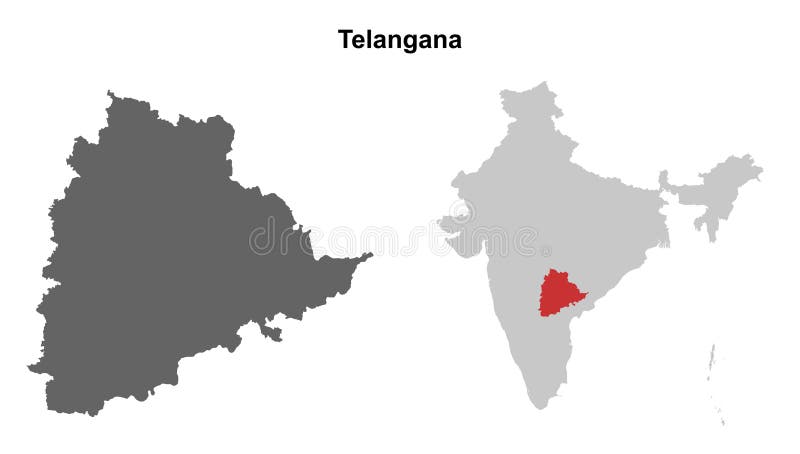 Telangana

dreamstime