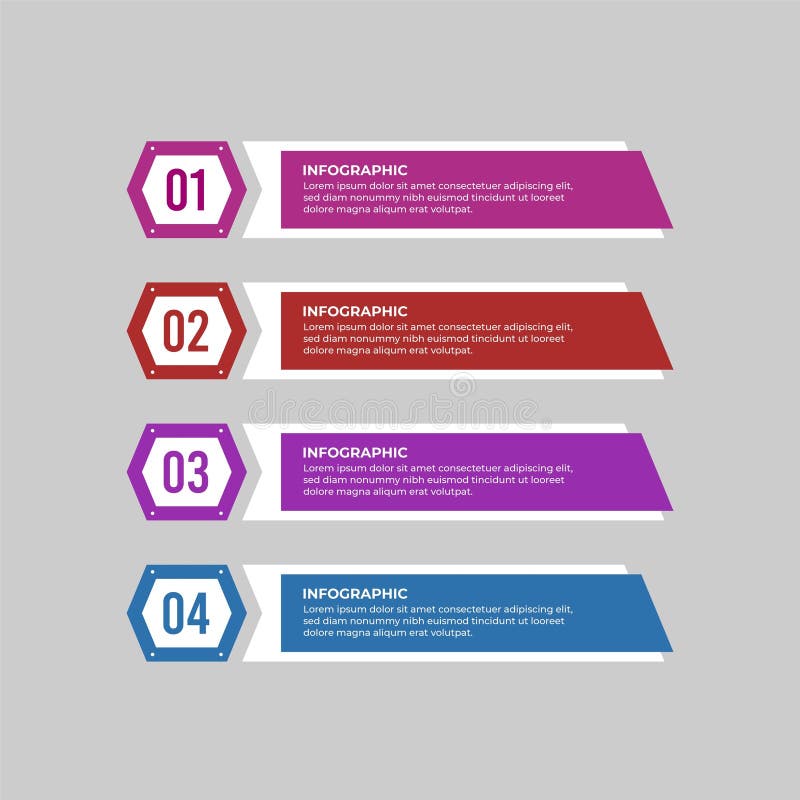 01

INFOGRAPHIC
Lorem ipsum dolor sit amet consectetuer adipiscing elit, sed diam nonummy nibh euismod tincidunt ut looreet dolore magna aliqum erat volutpat.

02

INFOGRAPHIC
Lorem ipsum dolor sit amet consectetuer adipiscing elit, sed diam nonummy nibh euismod tincidunt ut looreet dolore magna aliqum erat volutpat.

dreamstime

03

INFOGRAPHIC
Lorem ipsum dolor sit amet consectetuer adipiscing elit, sed diam nonummy nibh euismod tincidunt ut looreet dolore magna aliqum erat volutpat.

04

INFOGRAPHIC
Lorem ipsum dolor sit amet consectetuer adipiscing elit, sed diam nonummy nibh euismod tincidunt ut looreet dolore magna aliqum erat volutpat.