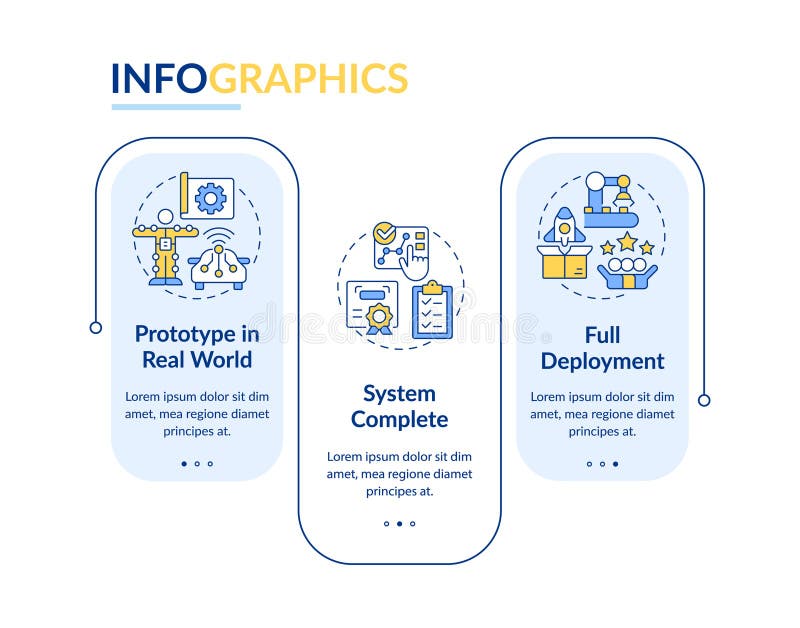 INFOGRAPHICS

Prototype in Real World

Lorem ipsum dolor sit dim amet, mea regione diamet principes at.

System Complete

Lorem ipsum dolor sit dim amet, mea regione diamet principes at.

Full Deployment

Lorem ipsum dolor sit dim amet, mea regione diamet principes at.

dreamstime